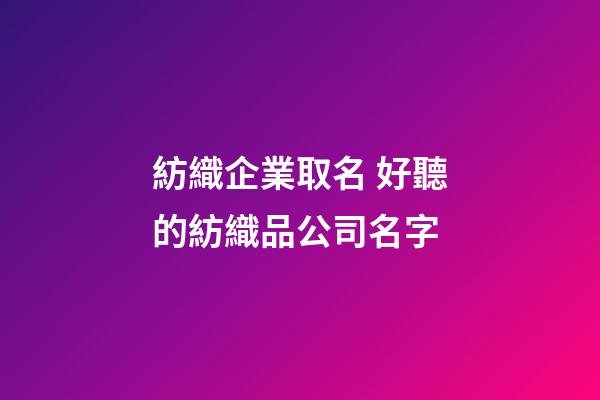 紡織企業取名 好聽的紡織品公司名字